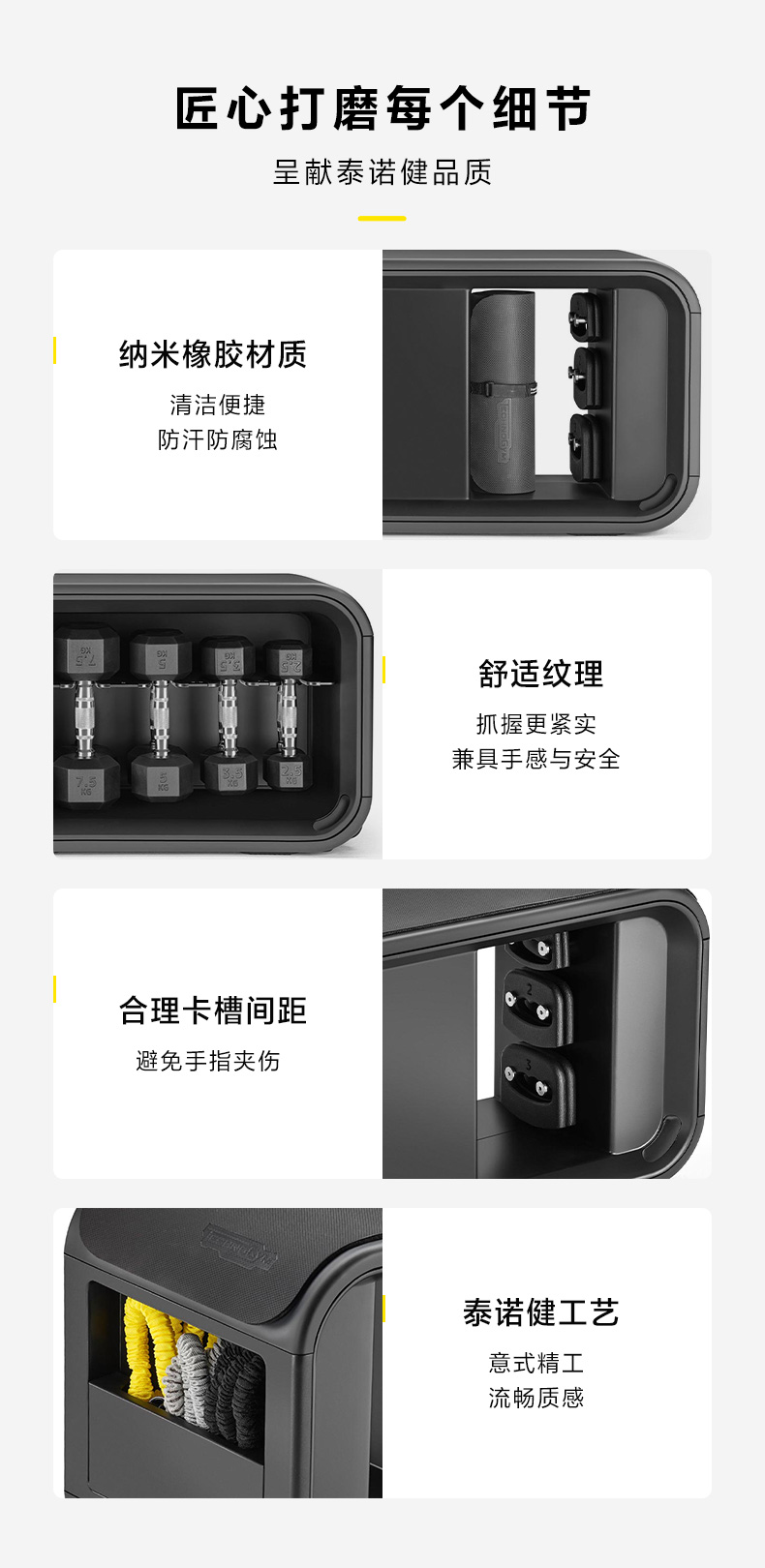 匠心打磨每个细节

呈献泰诺健品质

纳米橡胶材质

清洁便捷
防汗防腐蚀

7.5 KG
5 KG
3.5 KG
2.5 KG
7.5 KG
5 KG
3.5 KG
2.5 KG

舒适纹理

抓握更紧实
兼具手感与安全

合理卡槽间距

避免手指夹伤

2
3

泰诺健工艺

意式精工
流畅质感